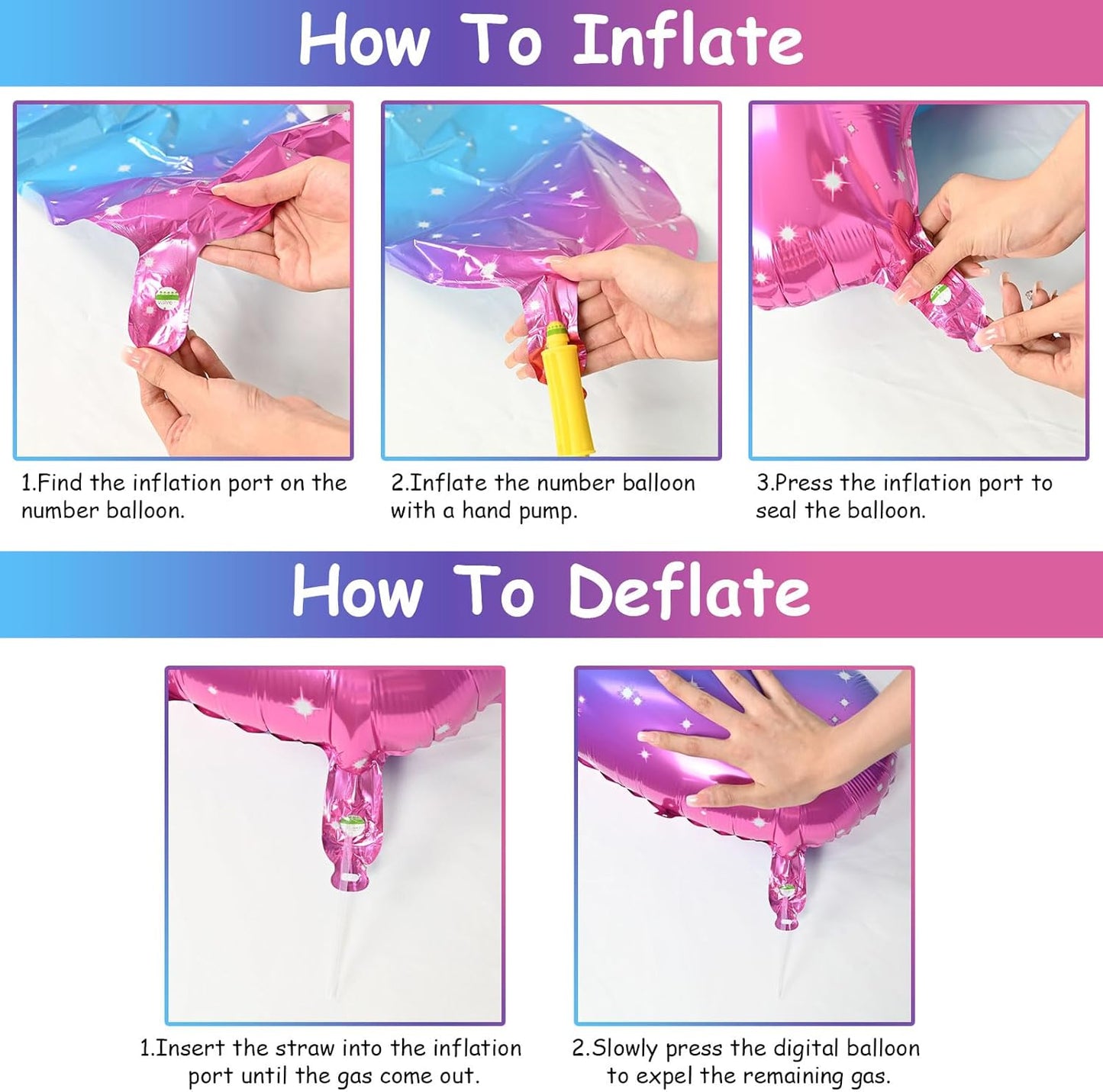 How To Inflate

1.Find the inflation port on the number balloon.

2.Inflate the number balloon with a hand pump.

3.Press the inflation port to seal the balloon.

How To Deflate

1.Insert the straw into the inflation port until the gas come out.

2.Slowly press the digital balloon to expel the remaining gas.