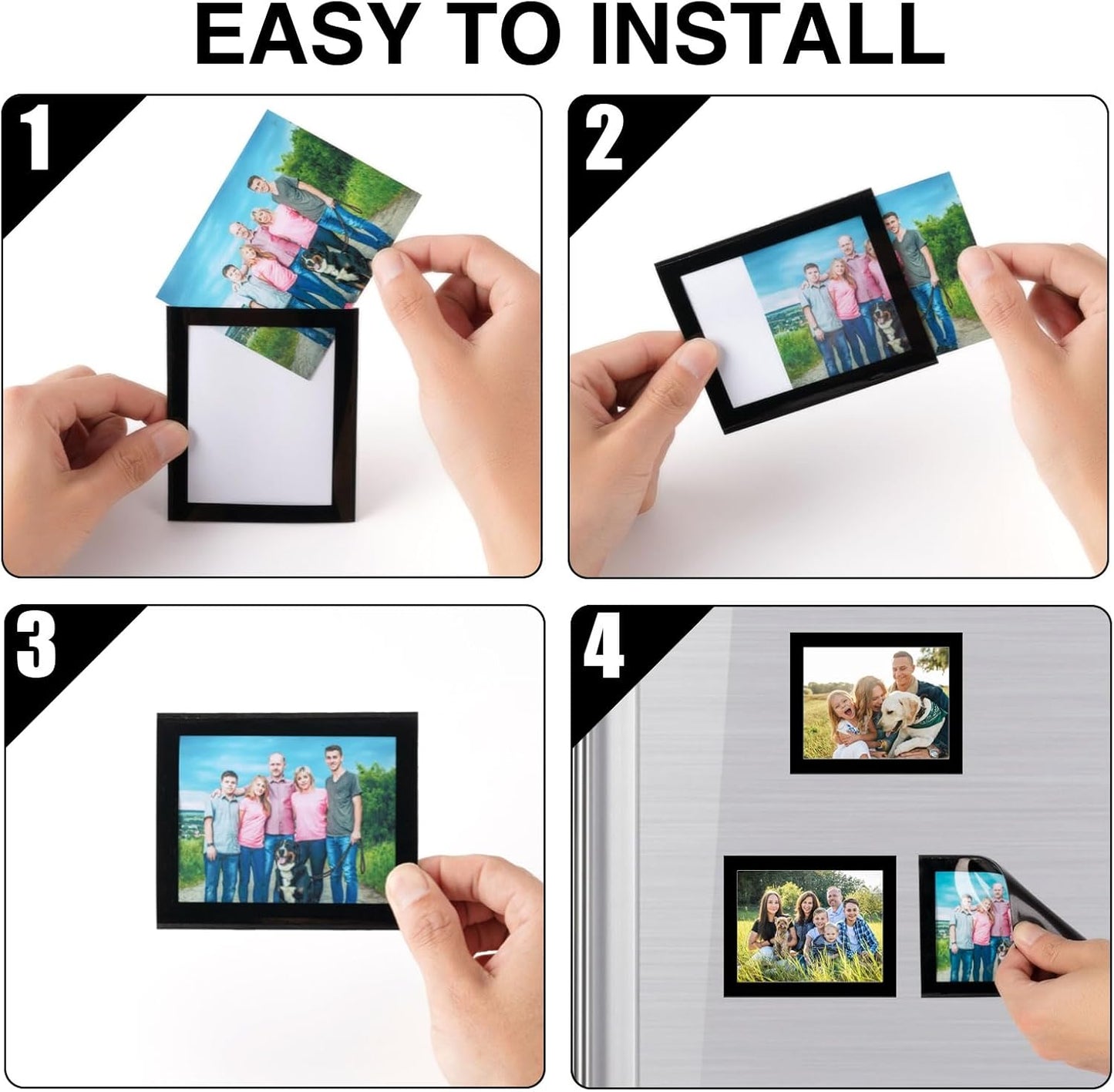 EASY TO INSTALL

1

2

3

4