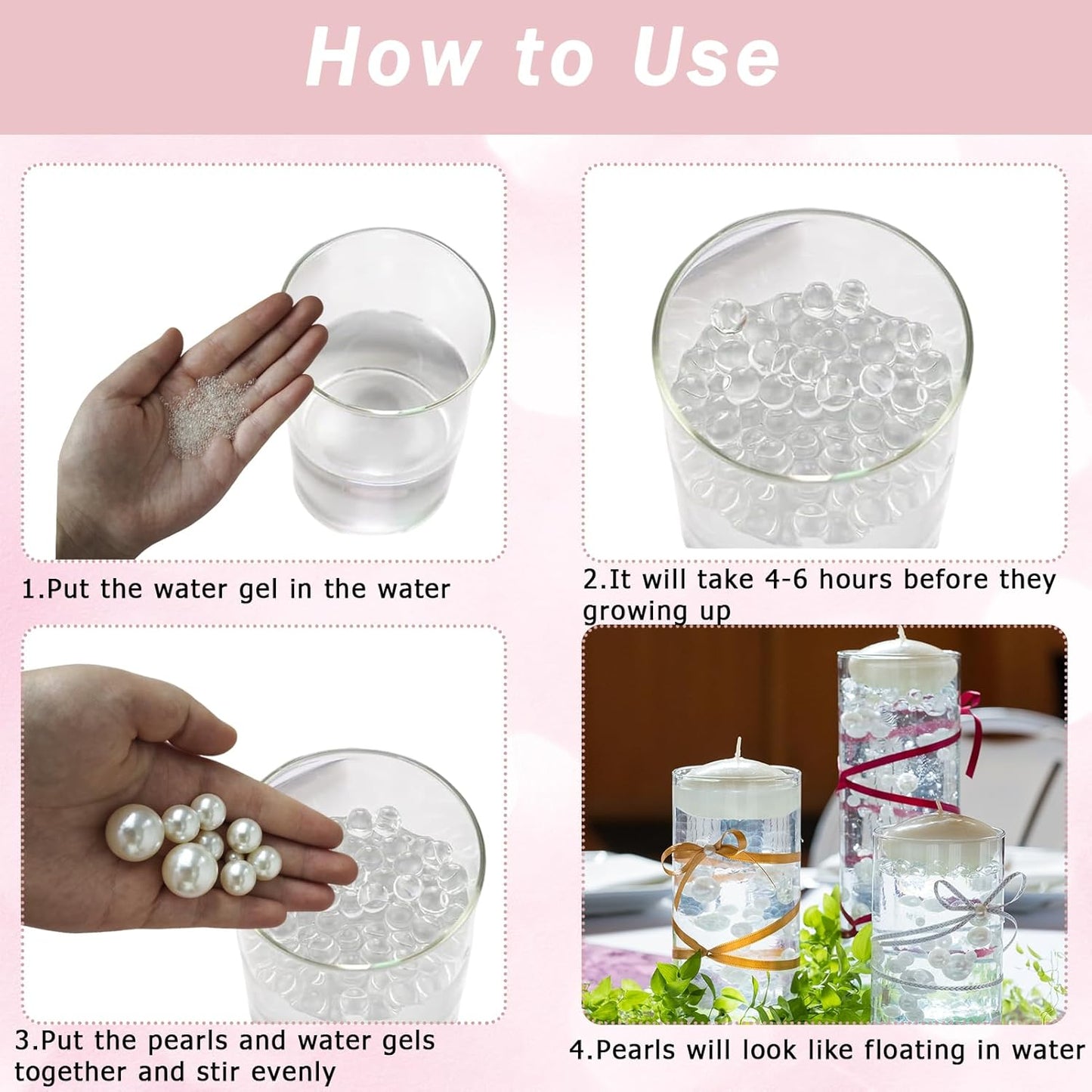 How to Use

1.Put the water gel in the water

2.It will take 4-6 hours before they growing up

3.Put the pearls and water gels together and stir evenly

4.Pearls will look like floating in water