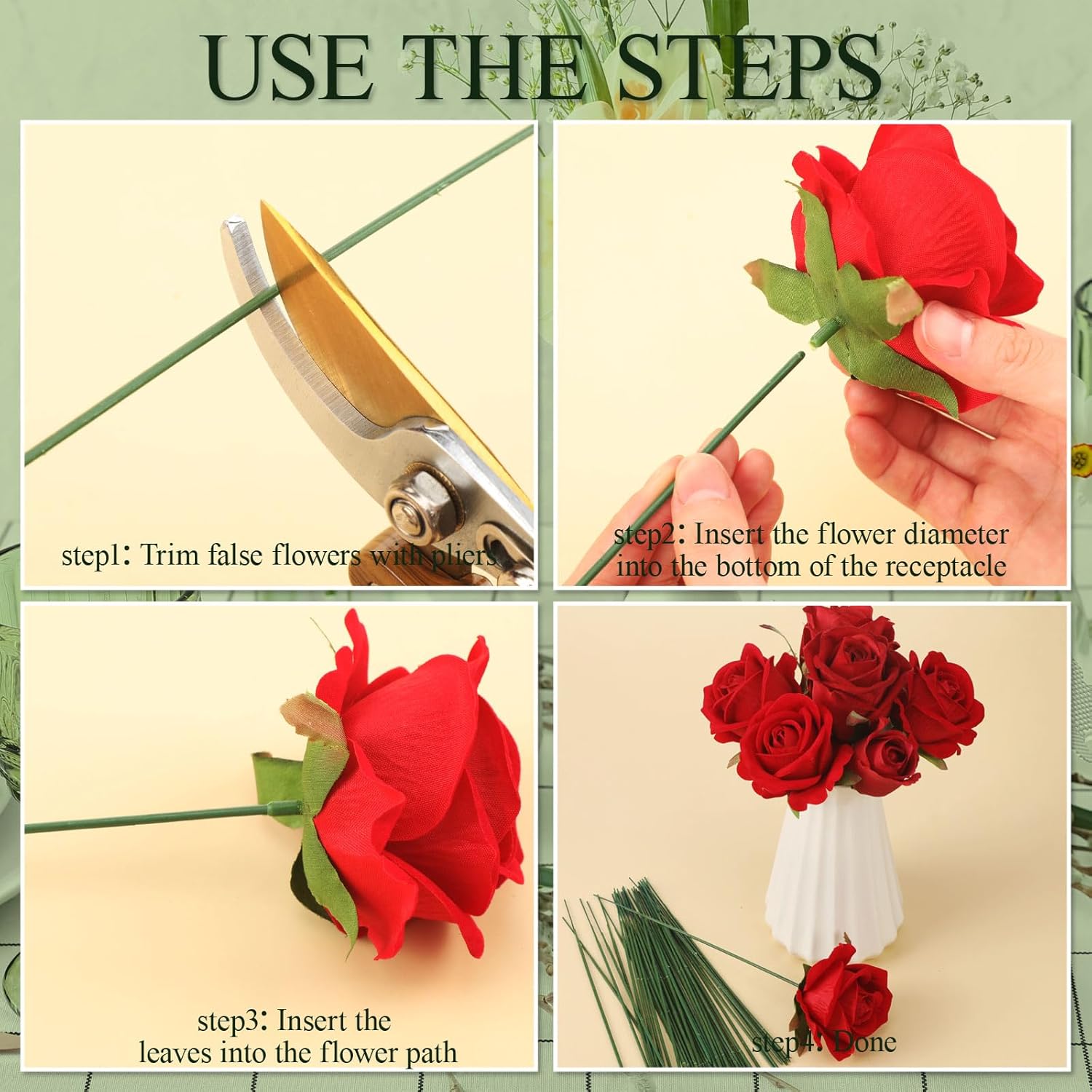 USE THE STEPS

step1: Trim false flowers with pliers

step2: Insert the flower diameter into the bottom of the receptacle

step3: Insert the leaves into the flower path

step4: Done