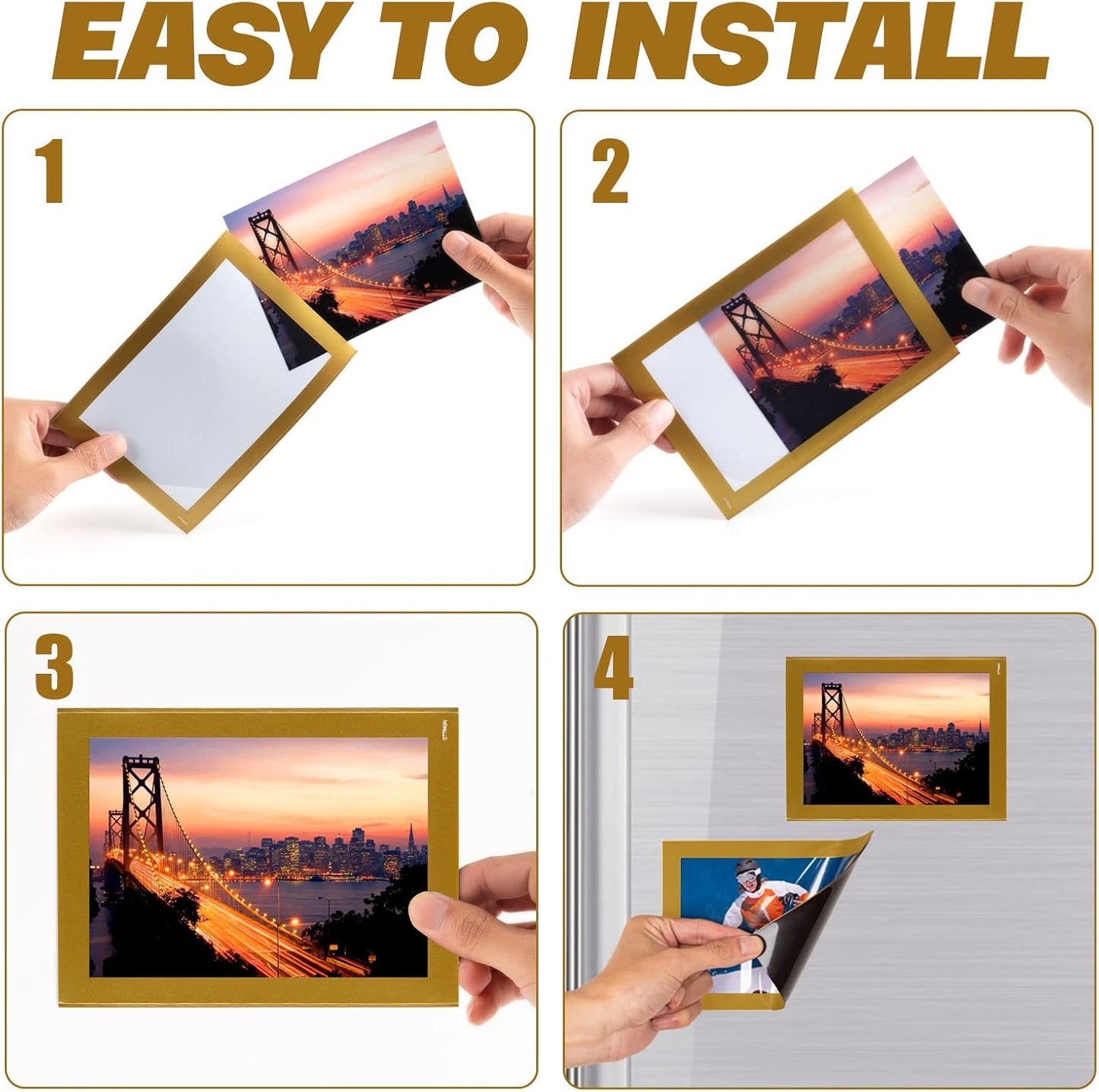 EASY TO INSTALL

1

2

3

4