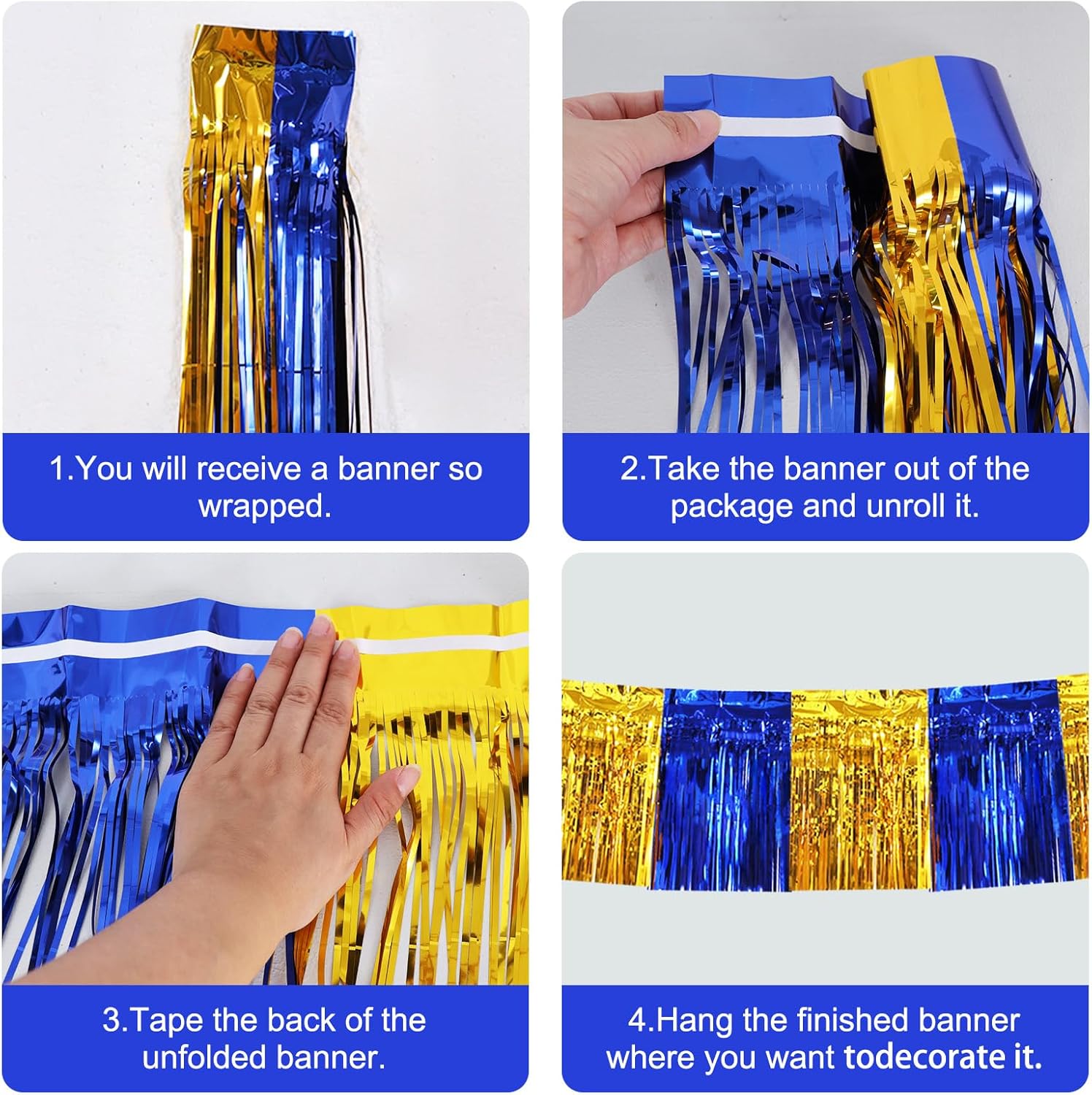 1.You will receive a banner so wrapped.

2.Take the banner out of the package and unroll it.

3.Tape the back of the unfolded banner.

4.Hang the finished banner where you want todecorate it.