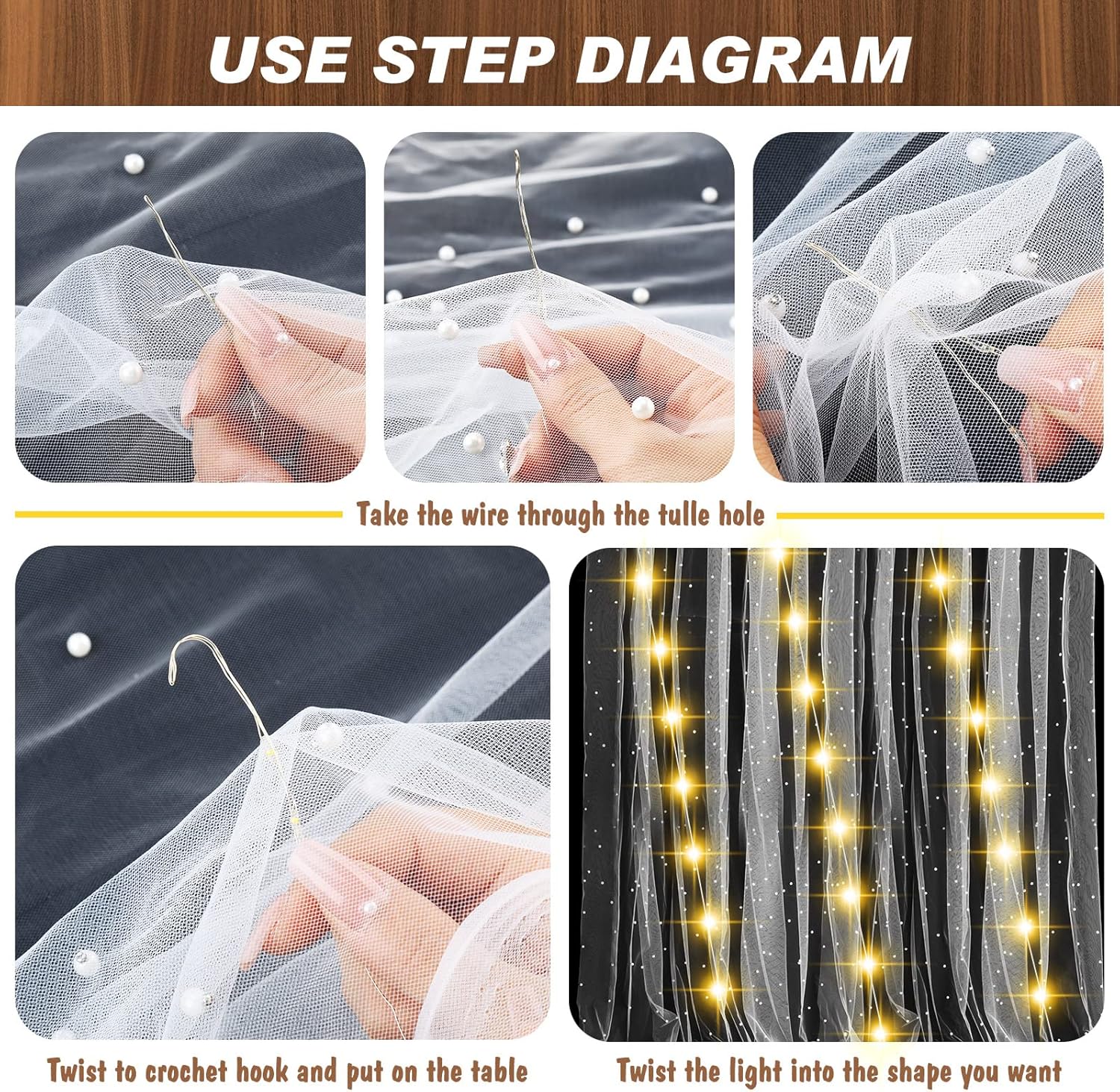 USE STEP DIAGRAM

Take the wire through the tulle hole

Twist to crochet hook and put on the table

Twist the light into the shape you want