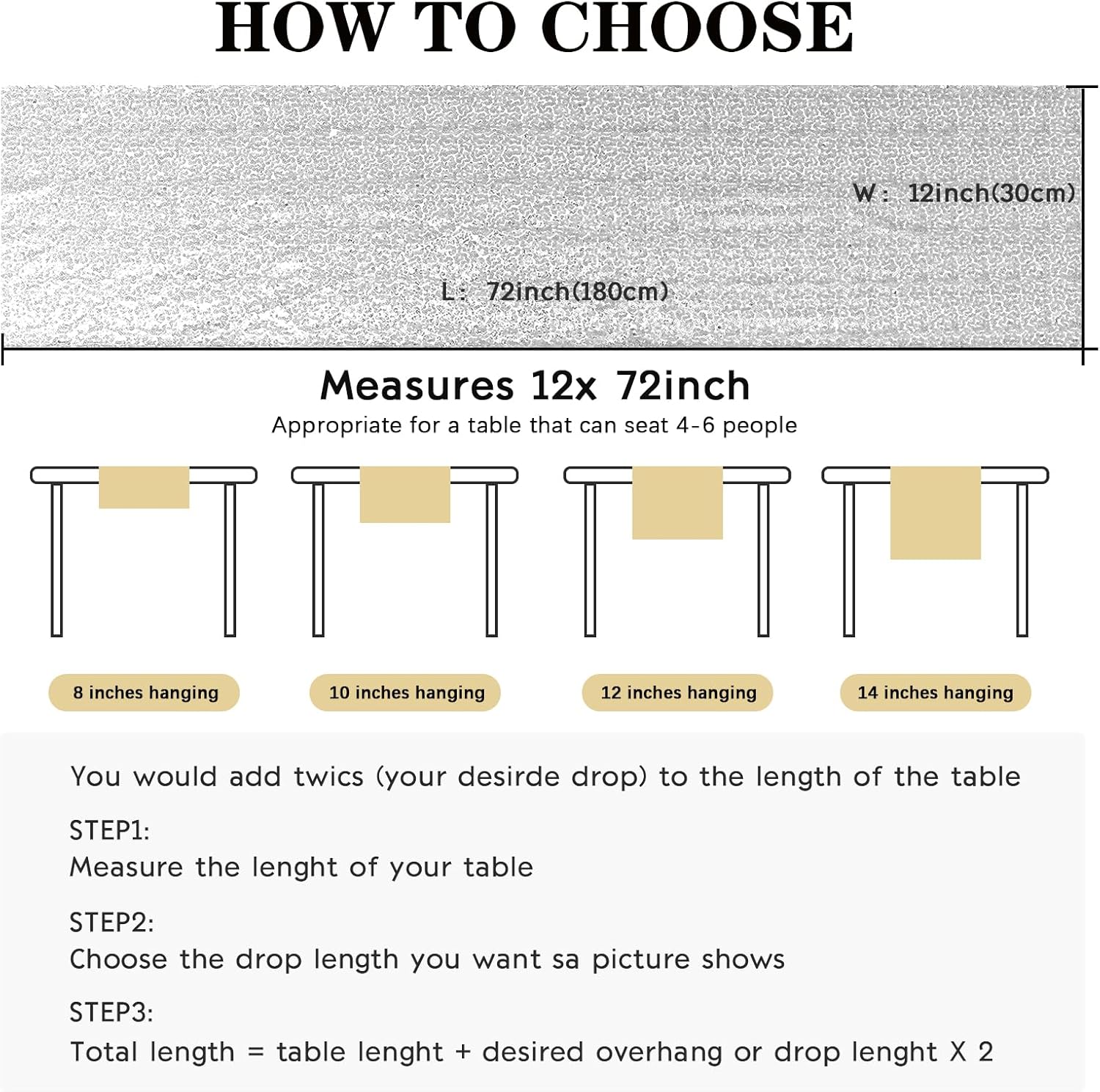 HOW TO CHOOSE

W： 12inch(30cm)

L： 72inch(180cm)

Measures 12x 72inch

Appropriate for a table that can seat 4-6 people

8 inches hanging

10 inches hanging

12 inches hanging

14 inches hanging

You would add twics (your desirde drop) to the length of the table

STEP1:
Measure the lenght of your table

STEP2:
Choose the drop length you want sa picture shows

STEP3:
Total length = table lenght + desired overhang or drop lenght X 2