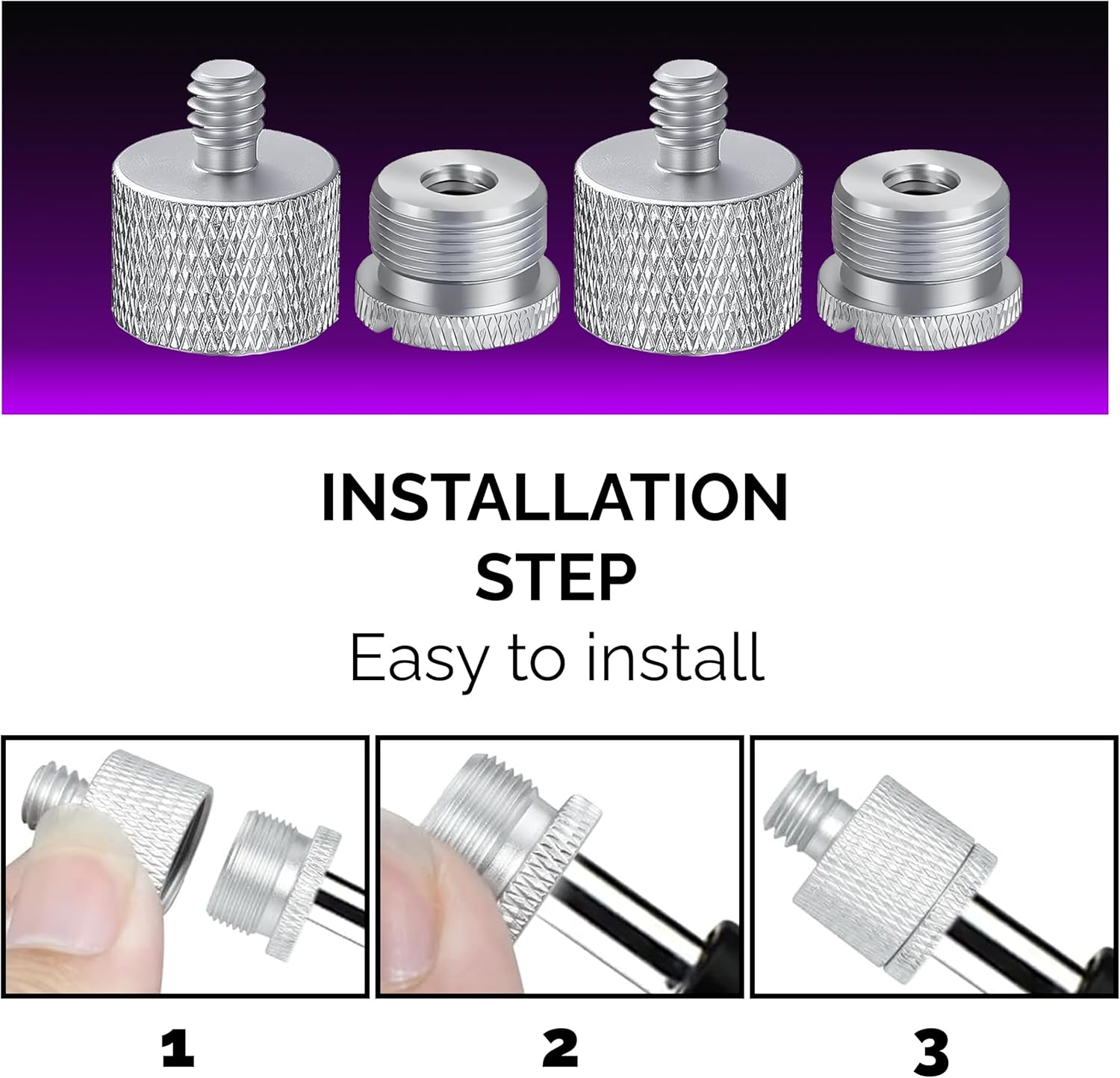 INSTALLATION STEP
Easy to install

1

2

3