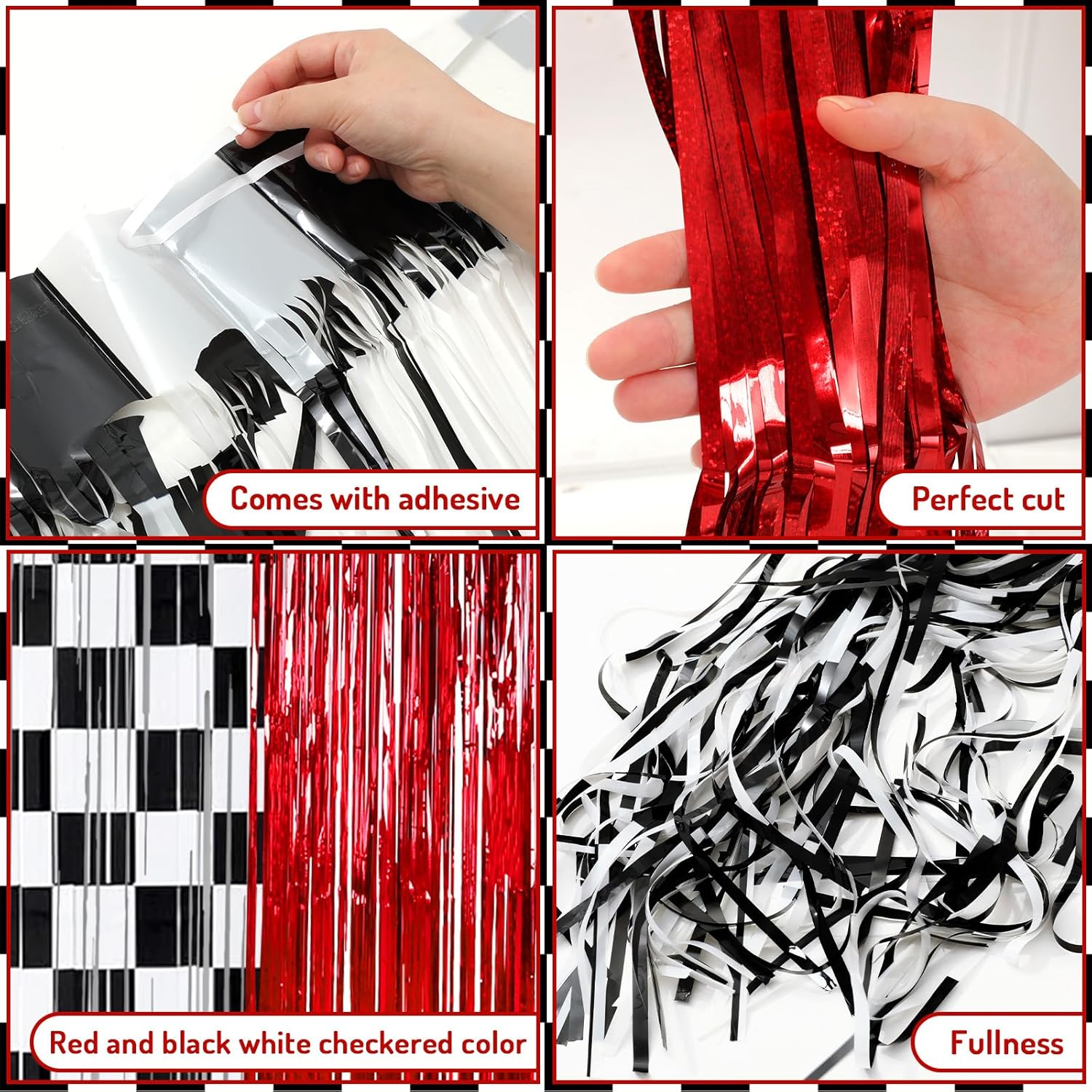 Comes with adhesive

Perfect cut

Red and black white checkered color

Fullness