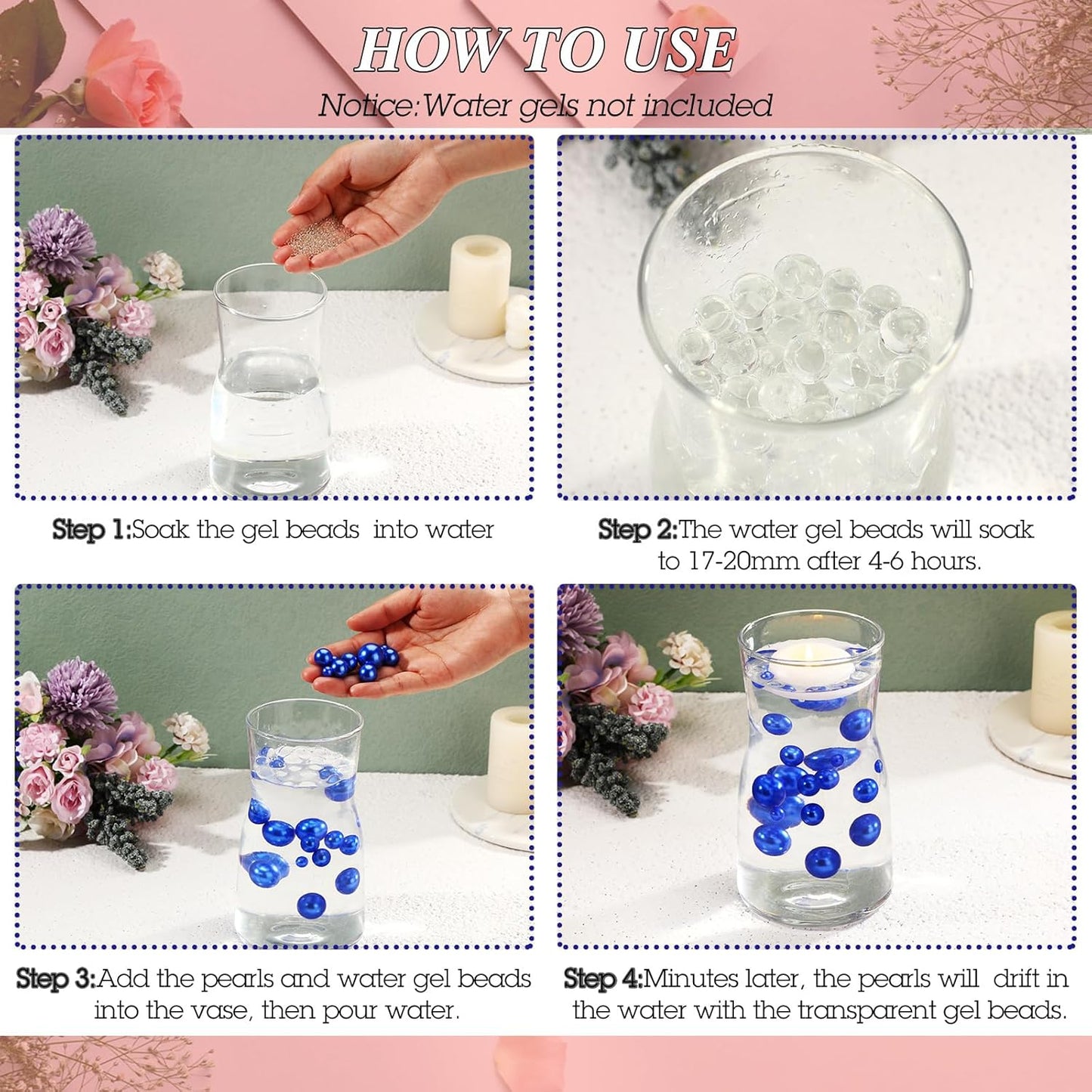 HOW TO USE

Notice:Water gels not included

Step 1:Soak the gel beads into water

Step 2:The water gel beads will soak to 17-20mm after 4-6 hours.

Step 3:Add the pearls and water gel beads into the vase, then pour water.

Step 4:Minutes later, the pearls will drift in the water with the transparent gel beads.