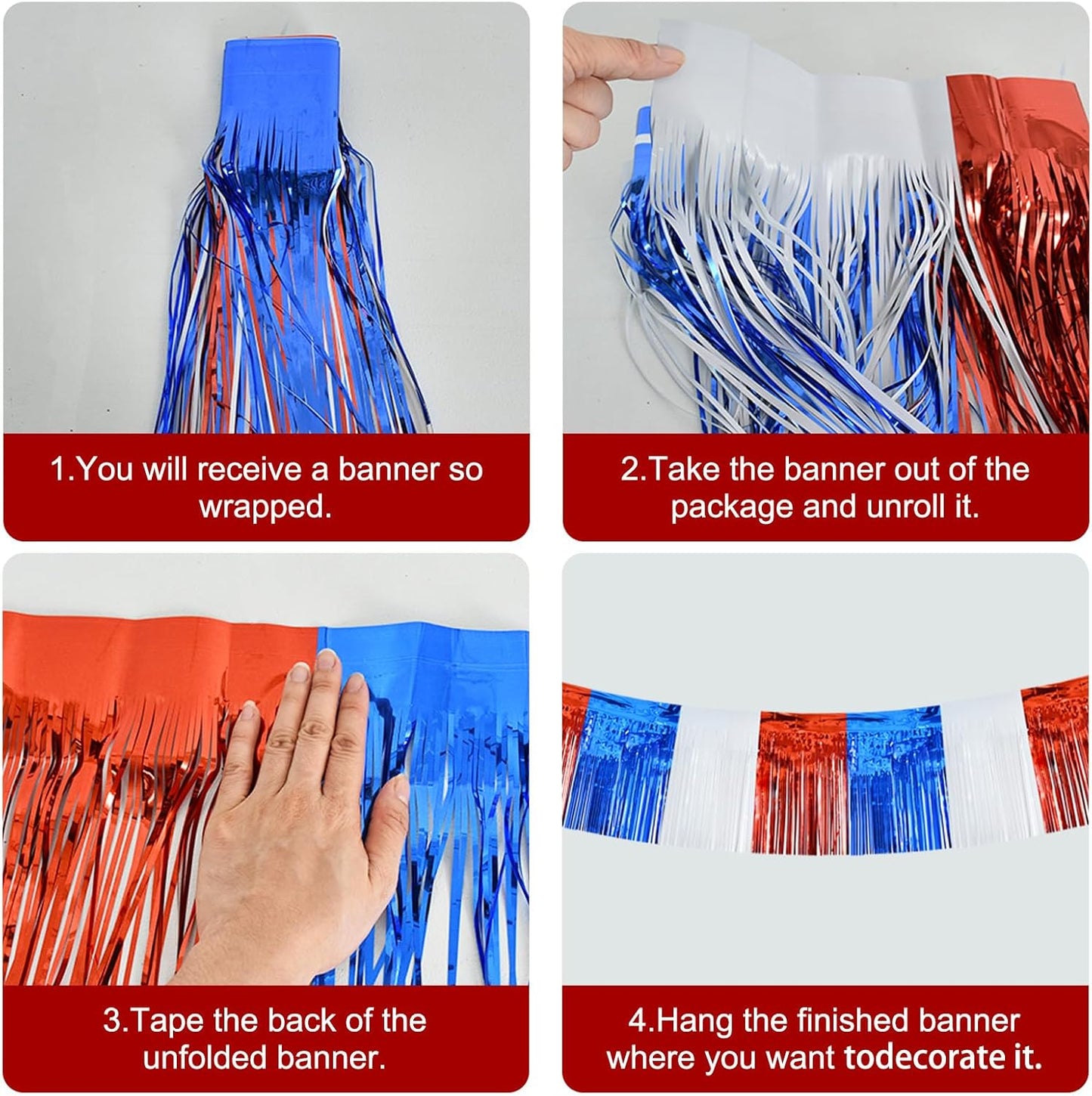 1.You will receive a banner so wrapped.

2.Take the banner out of the package and unroll it.

3.Tape the back of the unfolded banner.

4.Hang the finished banner where you want todecorate it.