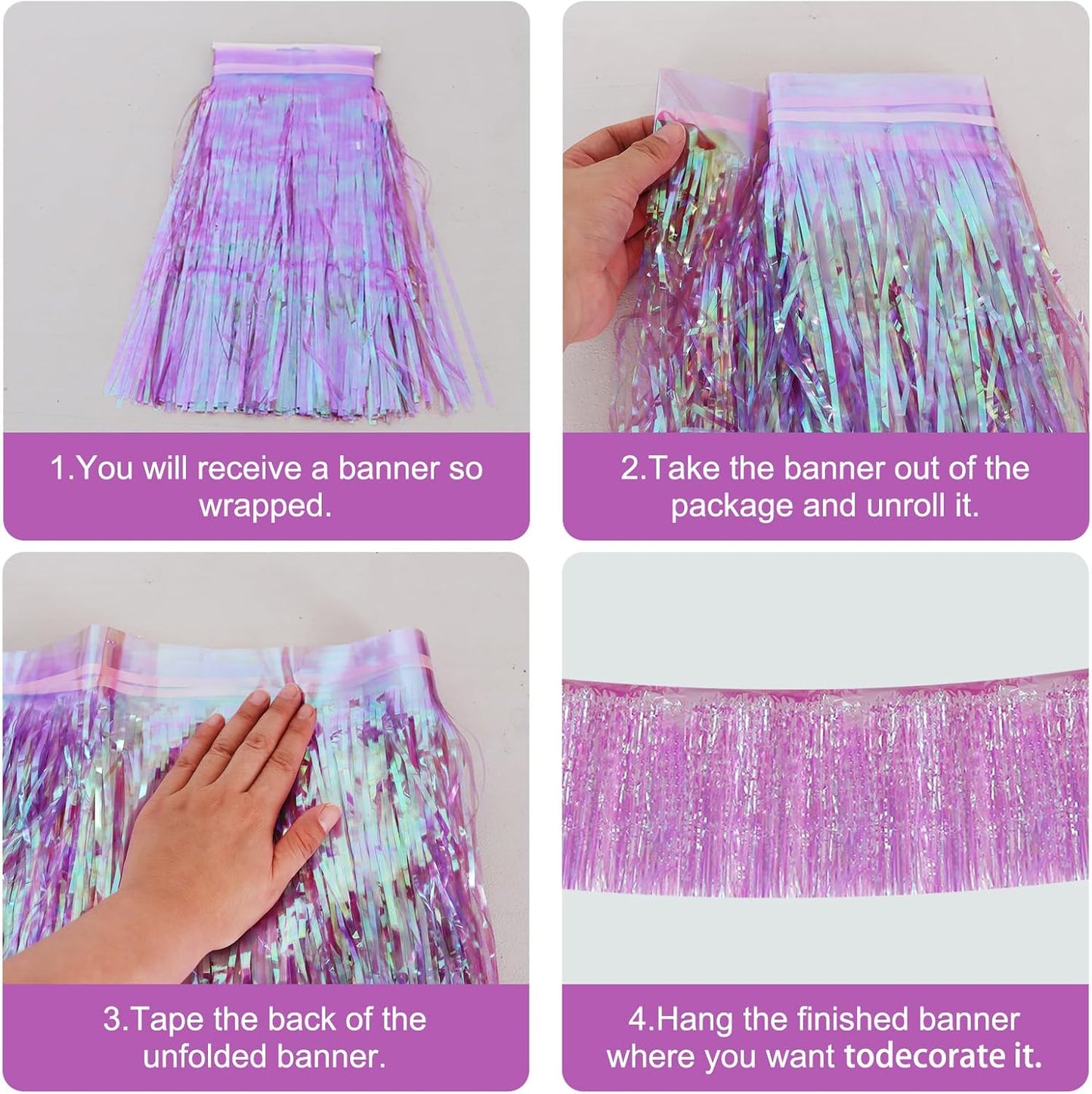 1.You will receive a banner so wrapped.

2.Take the banner out of the package and unroll it.

3.Tape the back of the unfolded banner.

4.Hang the finished banner where you want todecorate it.