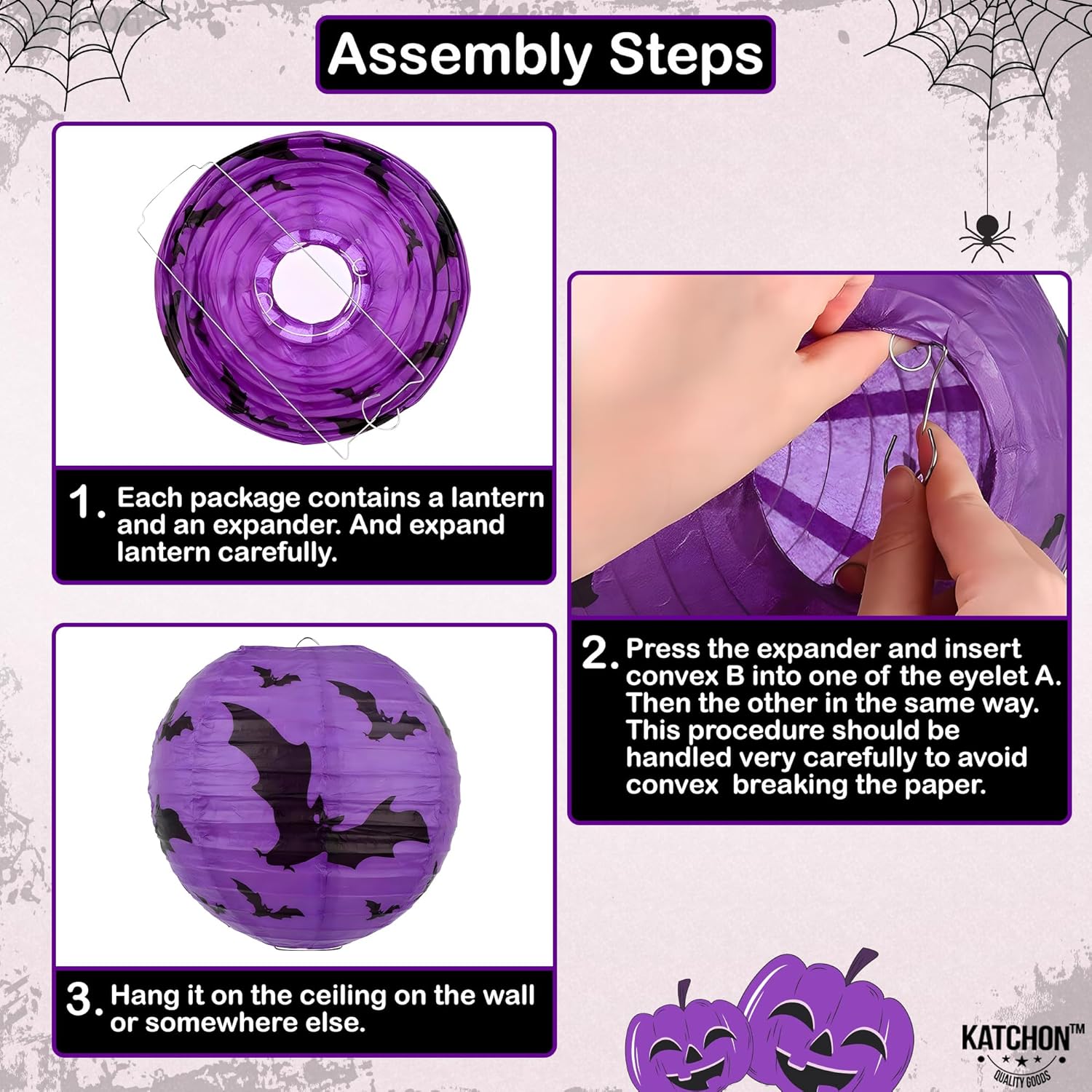 Assembly Steps

1. Each package contains a lantern and an expander. And expand lantern carefully.

2. Press the expander and insert convex B into one of the eyelet A. Then the other in the same way. This procedure should be handled very carefully to avoid convex breaking the paper.

3. Hang it on the ceiling on the wall or somewhere else.

KATCHON™
QUALITY GOODS