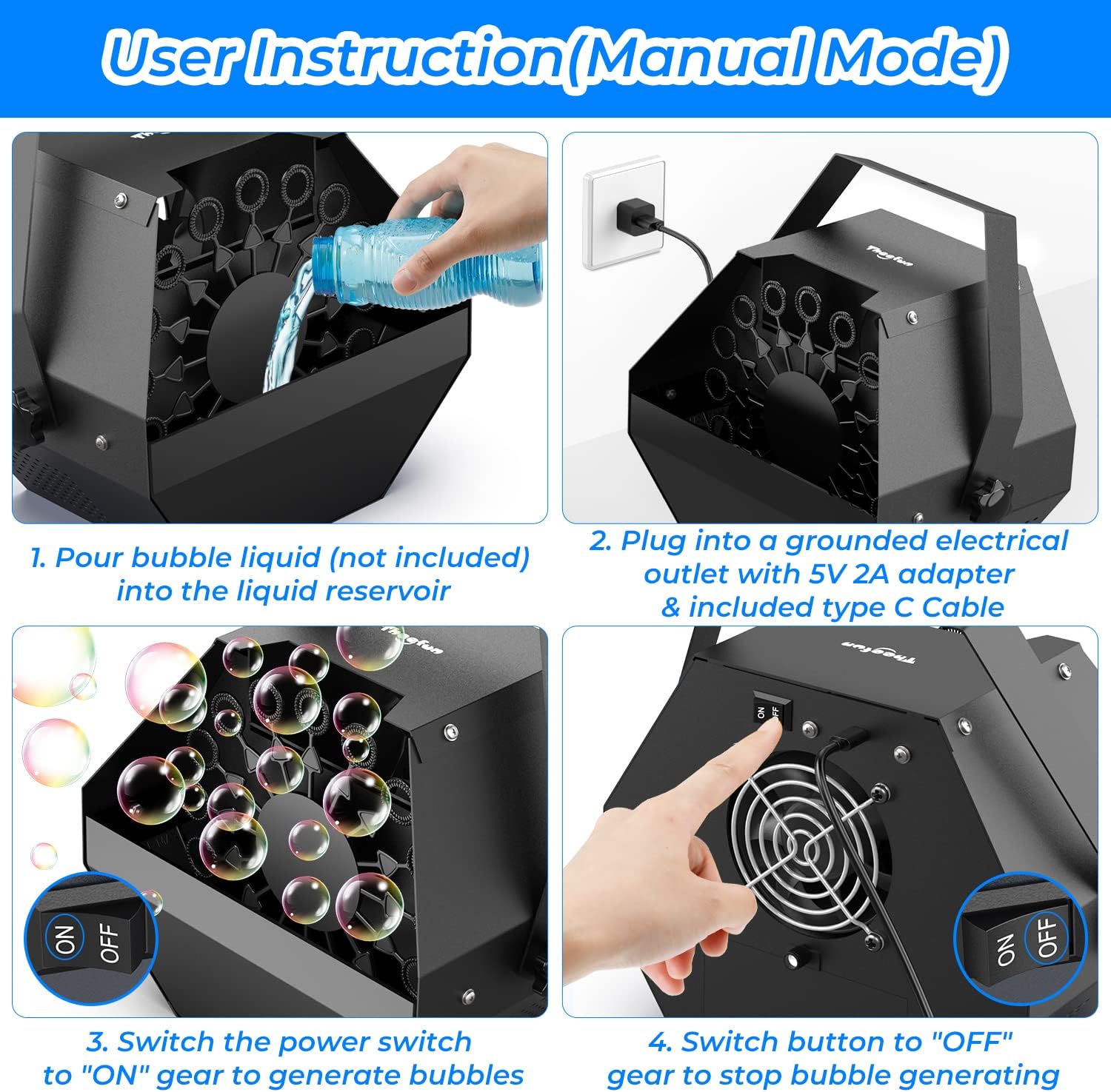 User Instruction(Manual Mode)

Theefun

1. Pour bubble liquid (not included) into the liquid reservoir

Theefun

2. Plug into a grounded electrical outlet with 5V 2A adapter & included type C Cable

Theefun

ON OFF

3. Switch the power switch to "ON" gear to generate bubbles

Theefun

ON OFF

ON OFF

4. Switch button to "OFF" gear to stop bubble generating