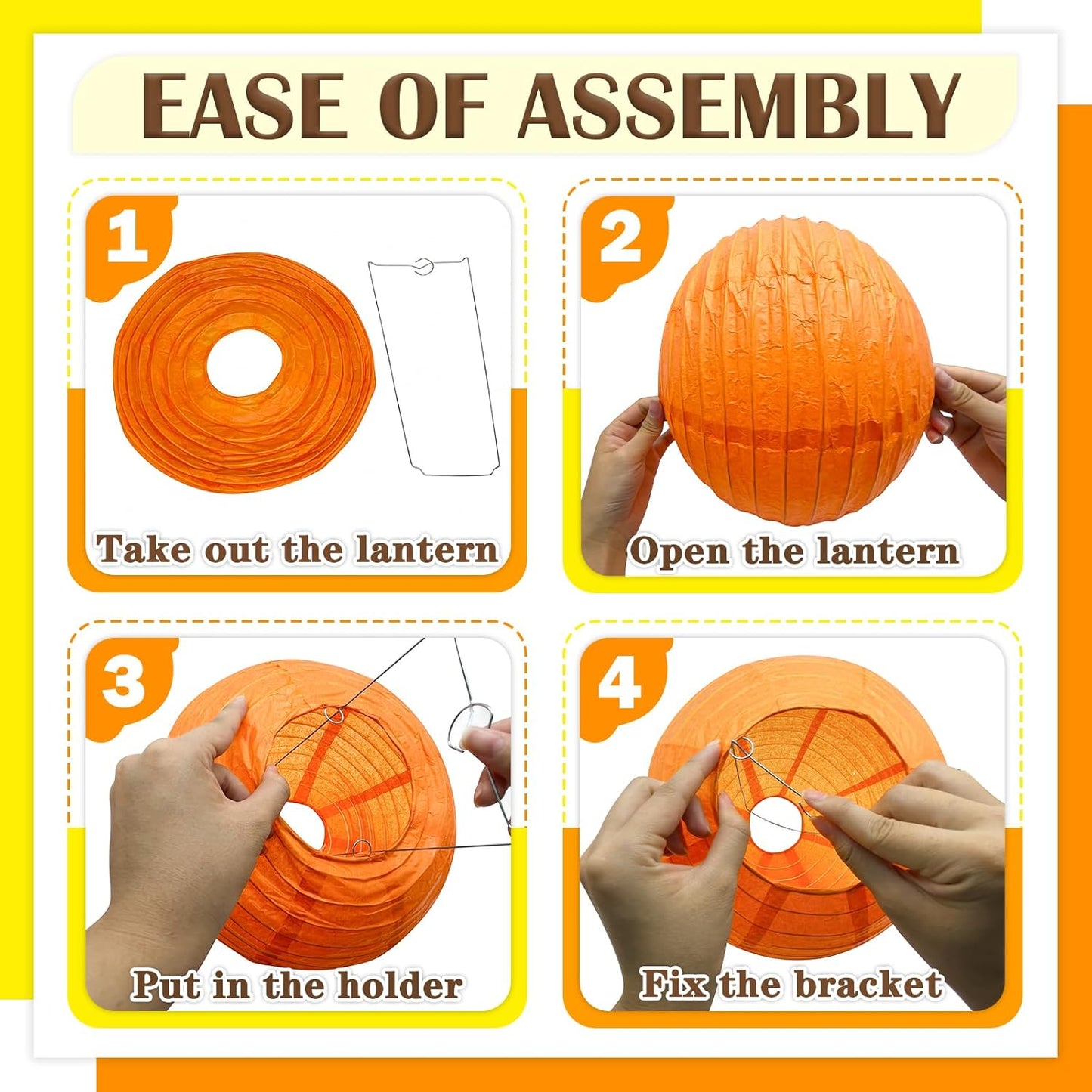 EASE OF ASSEMBLY

1
Take out the lantern

2
Open the lantern

3
Put in the holder

4
Fix the bracket