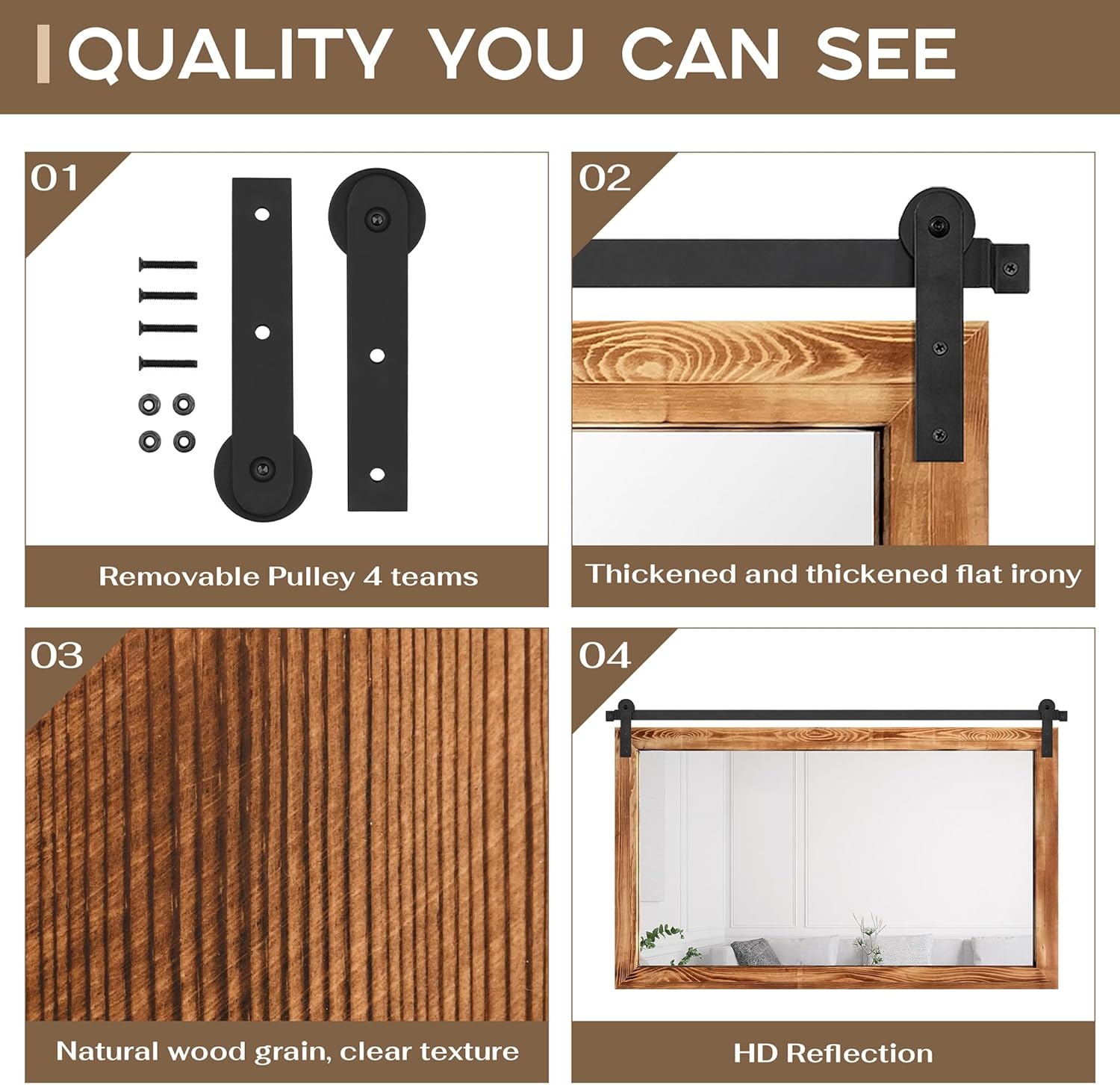 QUALITY YOU CAN SEE

01

Removable Pulley 4 teams

02

Thickened and thickened flat irony

03

Natural wood grain, clear texture

04

HD Reflection