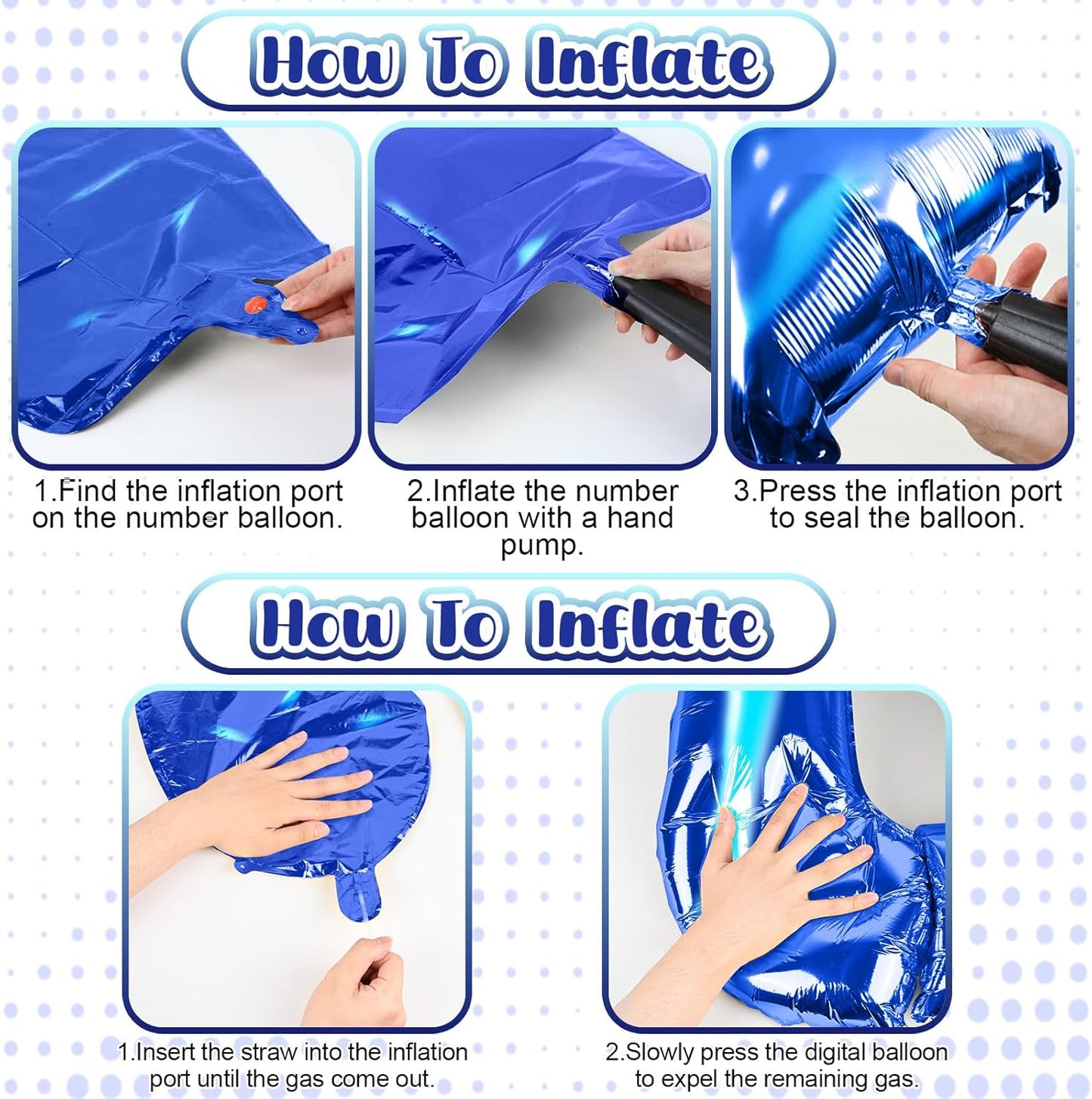 How To Inflate

1.Find the inflation port on the number balloon.

2.Inflate the number balloon with a hand pump.

3.Press the inflation port to seal the balloon.

How To Inflate

1.Insert the straw into the inflation port until the gas come out.

2.Slowly press the digital balloon to expel the remaining gas.