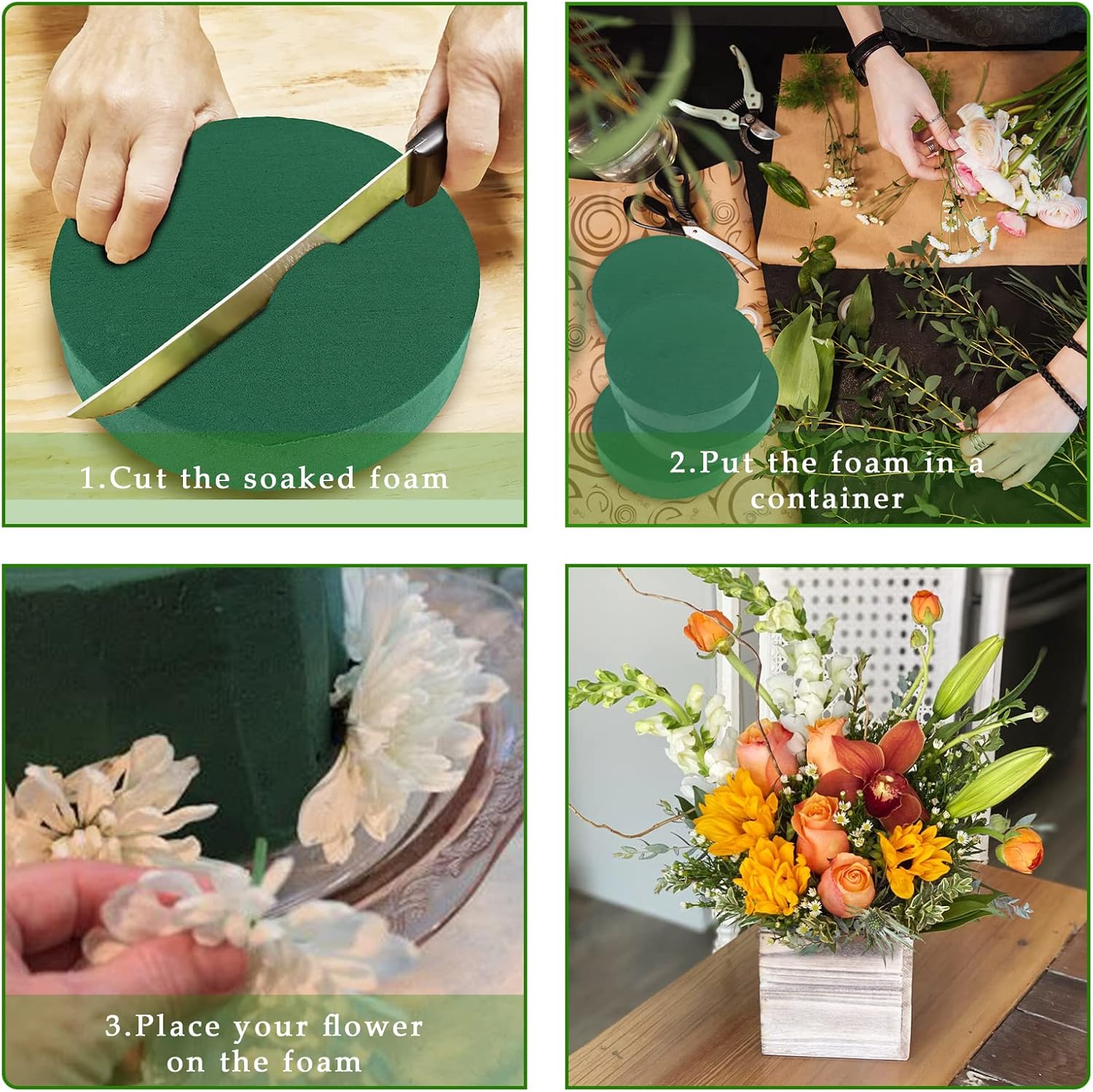 1.Cut the soaked foam

2.Put the foam in a container

3.Place your flower on the foam