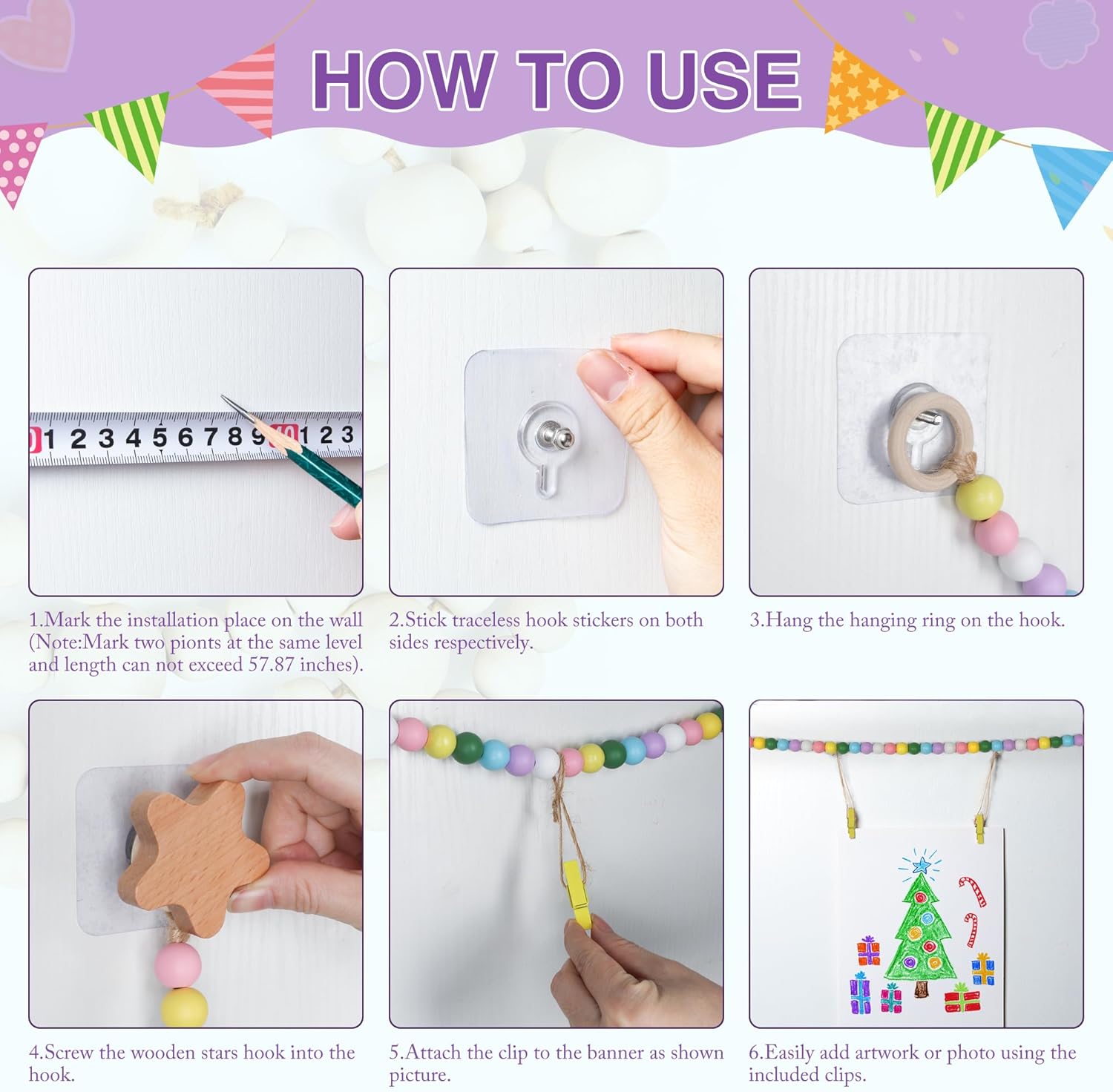 HOW TO USE

0 1 2 3 4 5 6 7 8 9 10 1 2 3

1.Mark the installation place on the wall (Note:Mark two pionts at the same level and length can not exceed 57.87 inches).

2.Stick traceless hook stickers on both sides respectively.

3.Hang the hanging ring on the hook.

4.Screw the wooden stars hook into the hook.

5.Attach the clip to the banner as shown picture.

6.Easily add artwork or photo using the included clips.