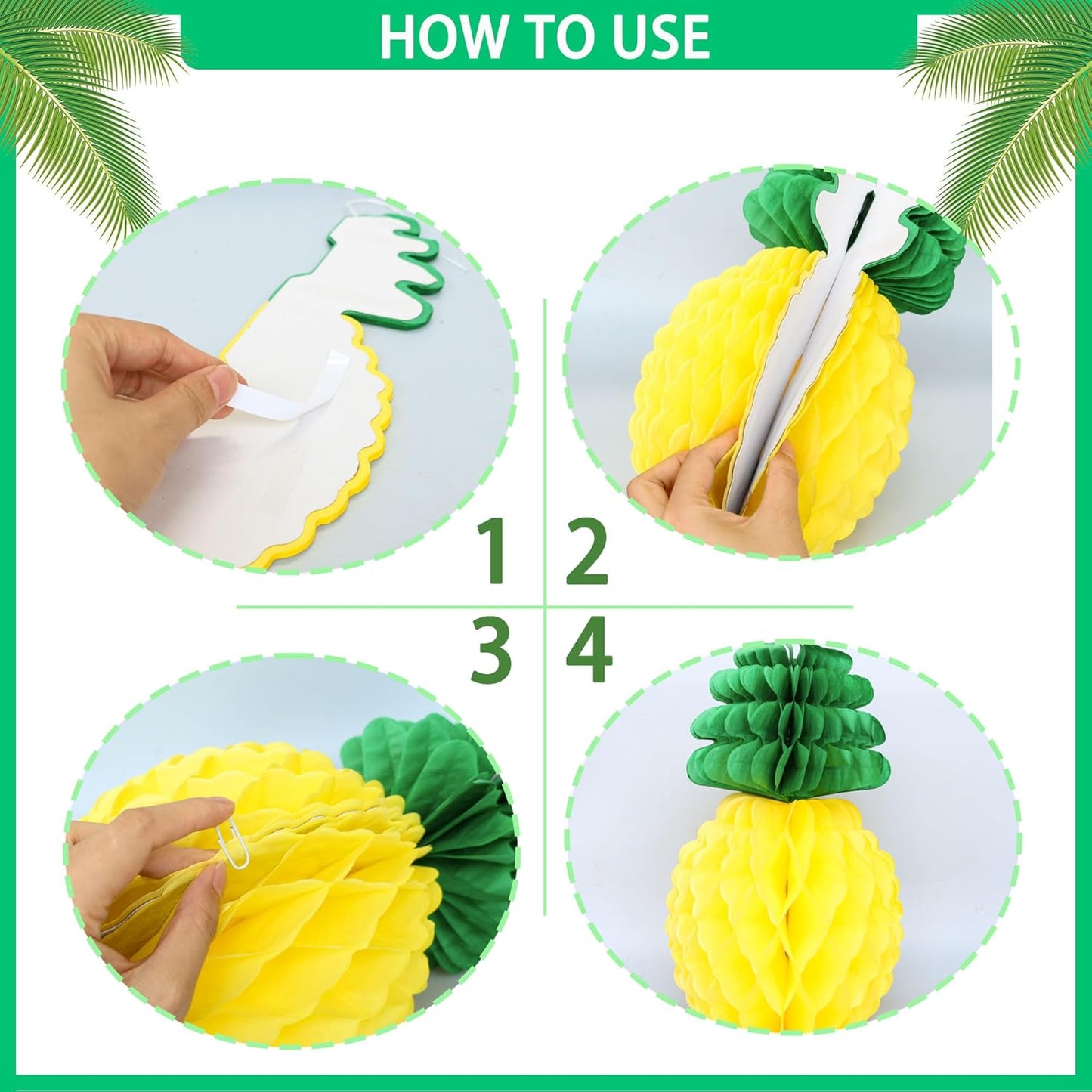 HOW TO USE

1 2

3 4