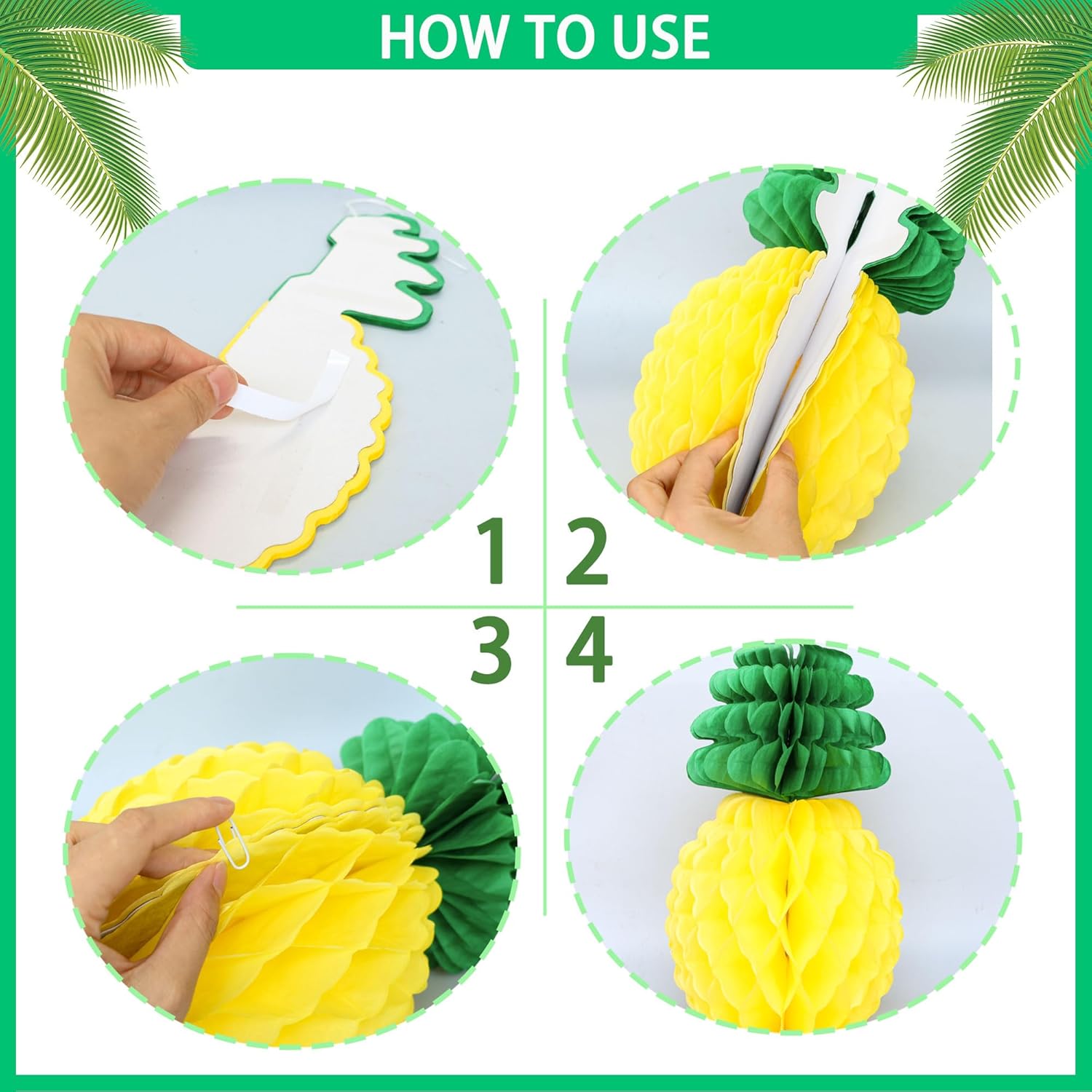 HOW TO USE

1 2

3 4